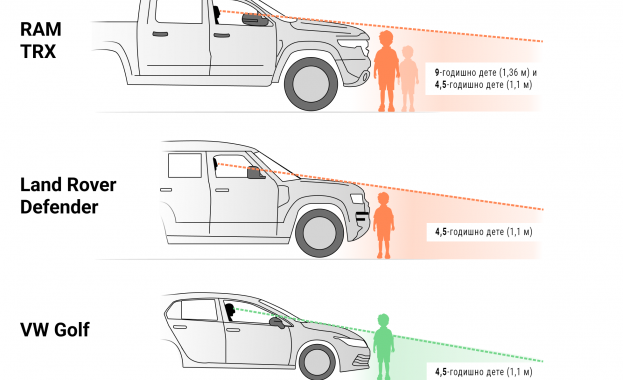 RAM TRX

9-годишно дете (1,36 м) и
4,5-годишно дете (1,1 м)

Land Rover Defender

4,5-годишно дете (1,1 м)

VW Golf

4,5-годишно дете (1,1 м)